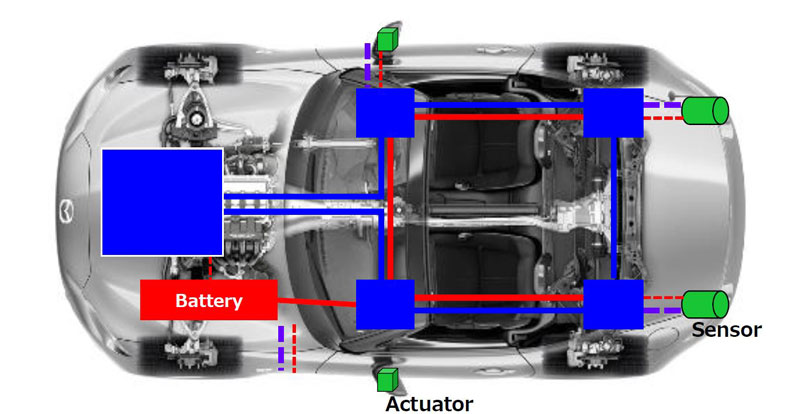 Battery

Sensor

Actuator